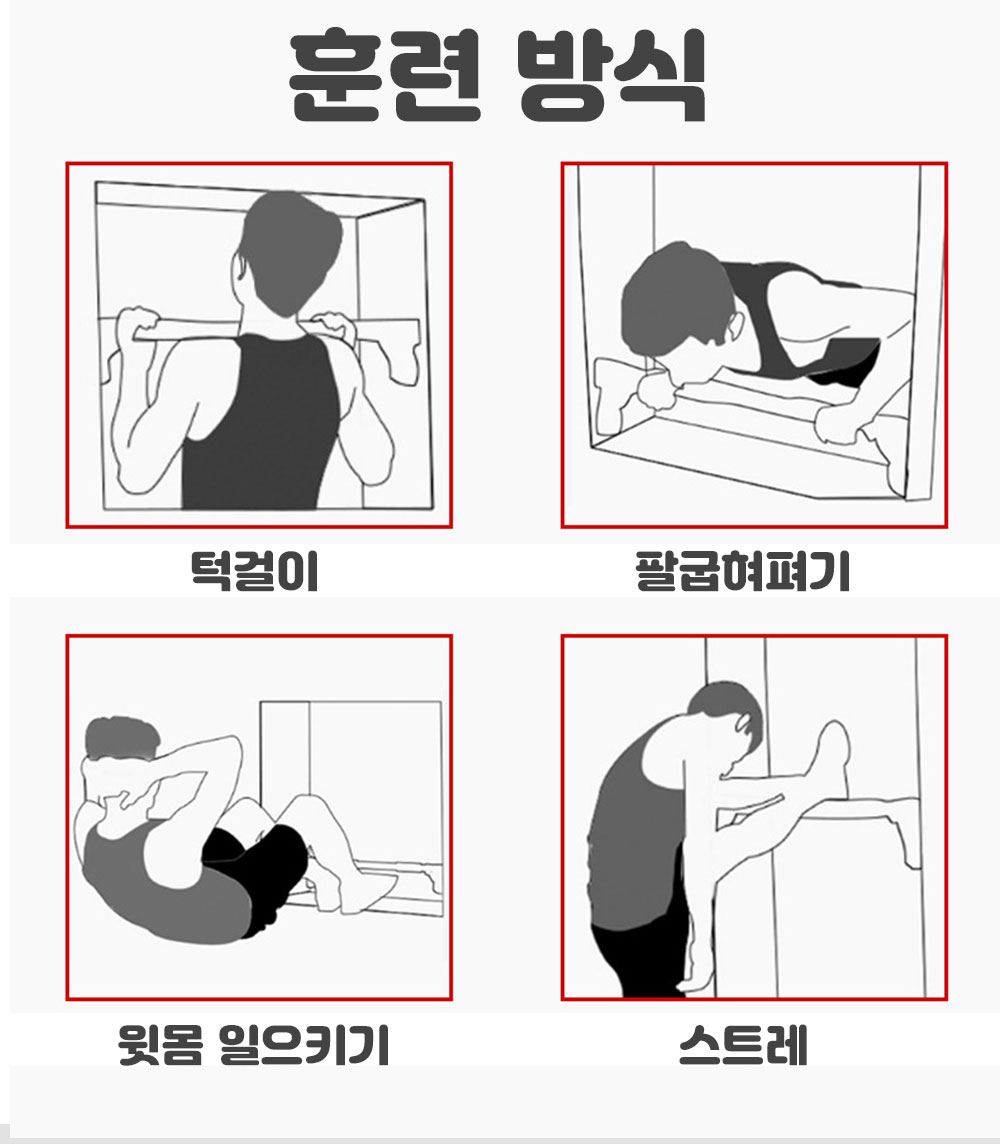 훈련 방식

턱걸이

팔굽혀펴기

윗몸 일으키기

스트레